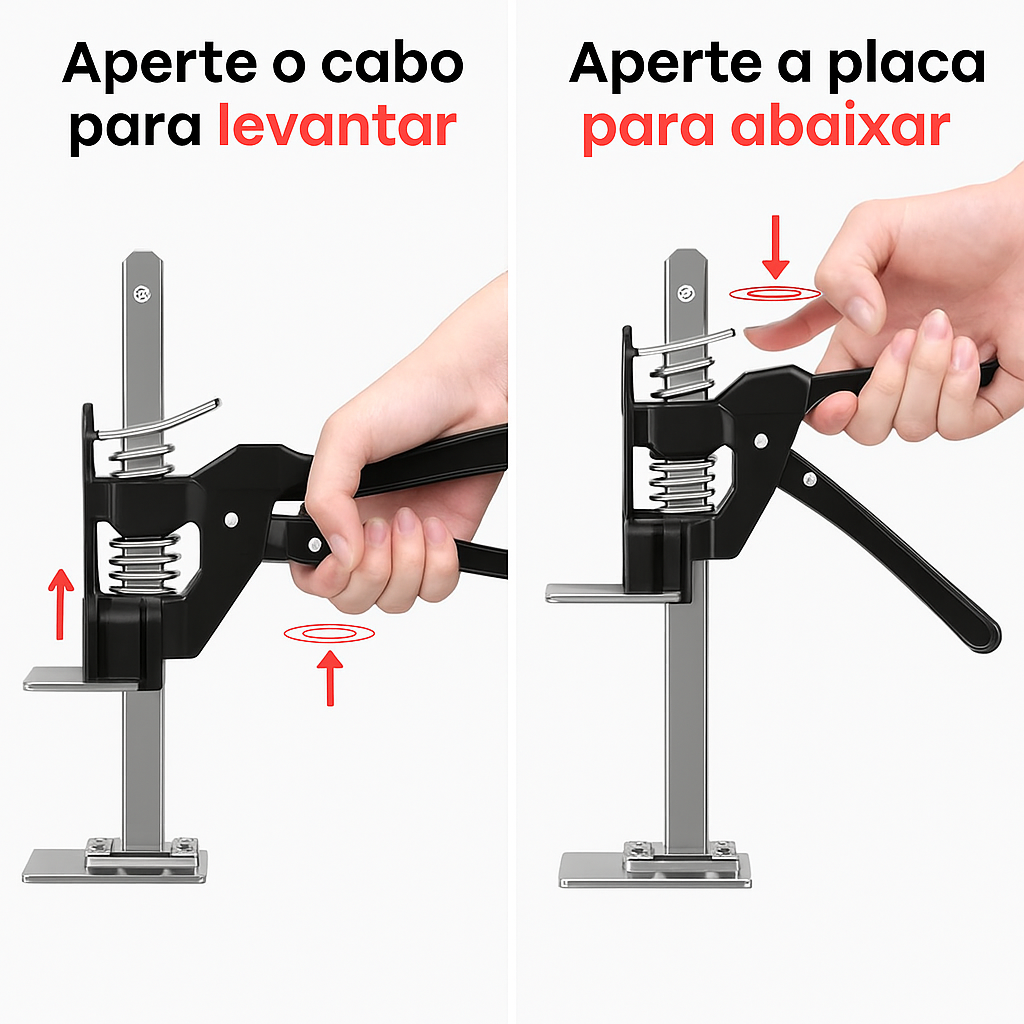 Aperte o cabo para levantar

Aperte a placa para abaixar