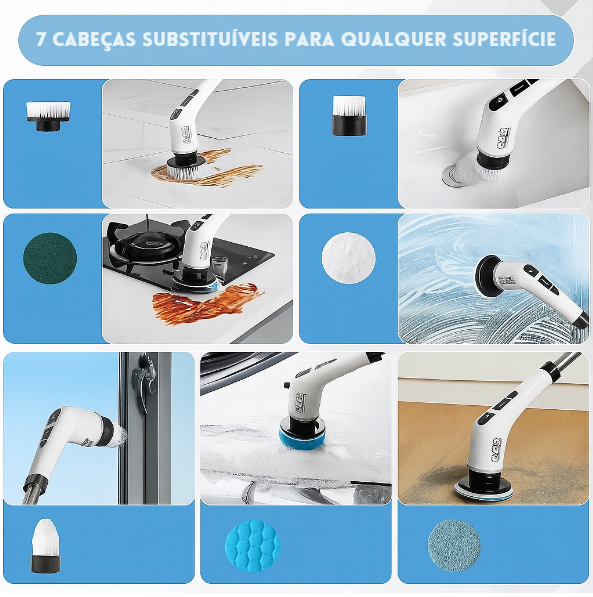 7 CABEÇAS SUBSTITUÍVEIS PARA QUALQUER SUPERFÍCIE